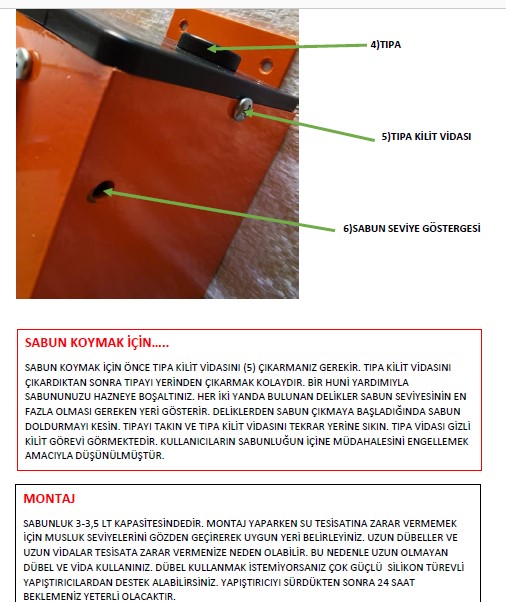 4)TIPA

5)TIPA KİLİT VİDASI

6)SABUN SEVİYE GÖSTERGESİ

SABUN KOYMAK İÇİN.....

SABUN KOYMAK İÇİN ÖNCE TIPA KİLİT VİDASINI (5) ÇIKARMANIZ GEREKİR. TIPA KİLİT VİDASINI ÇIKARDIKTAN SONRA TIPAYI YERİNDEN ÇIKARMAK KOLAYDIR. BİR HUNİ YARDIMIYLA SABUNUNUZU HAZNEYE BOŞALTINIZ. HER İKİ YANDA BULUNAN DELİKLER SABUN SEVİYESİNİN EN FAZLA OLMASI GEREKEN YERİ GÖSTERİR. DELİKLERDEN SABUN ÇIKMAYA BAŞLADIĞINDA SABUN DOLDURMAYI KESİN. TIPAYI TAKIN VE TIPA KİLİT VİDASINI TEKRAR YERİNE SIKIN. TIPA VİDASI GİZLİ KİLİT GÖREVİ GÖRMEKTEDİR. KULLANICILARIN SABUNLUĞUN İÇİNE MÜDAHALESİNİ ENGELLEMEK AMACIYLA DÜŞÜNÜLMÜŞTÜR.

MONTAJ

SABUNLUK 3-3,5 LT KAPASİTESİNDEDİR. MONTAJ YAPARKEN SU TESİSATINA ZARAR VERMEMEK İÇİN MUSLUK SEVİYELERİNİ GÖZDEN GEÇİREREK UYGUN YERİ BELİRLEYİNİZ. UZUN DÜBELLER VE UZUN VİDALAR TESİSATA ZARAR VERMENİZE NEDEN OLABİLİR. BU NEDENLE UZUN OLMAYAN DÜBEL VE VİDA KULLANINIZ. DÜBEL KULLANMAK İSTEMİYORSANIZ ÇOK GÜÇLÜ SİLİKON TÜREVLİ YAPIŞTIRICILARDAN DESTEK ALABİLİRSİNİZ. YAPIŞTIRICIYI SÜRDÜKTEN SONRA 24 SAAT BEKLEMENİZ YETERLİ OLACAKTIR.